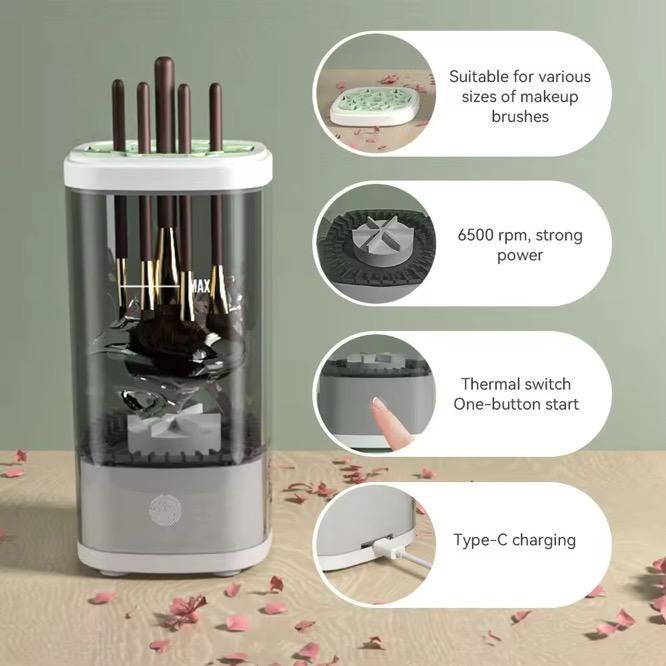 MAX

Suitable for various sizes of makeup brushes

6500 rpm, strong power

Thermal switch
One-button start

Type-C charging